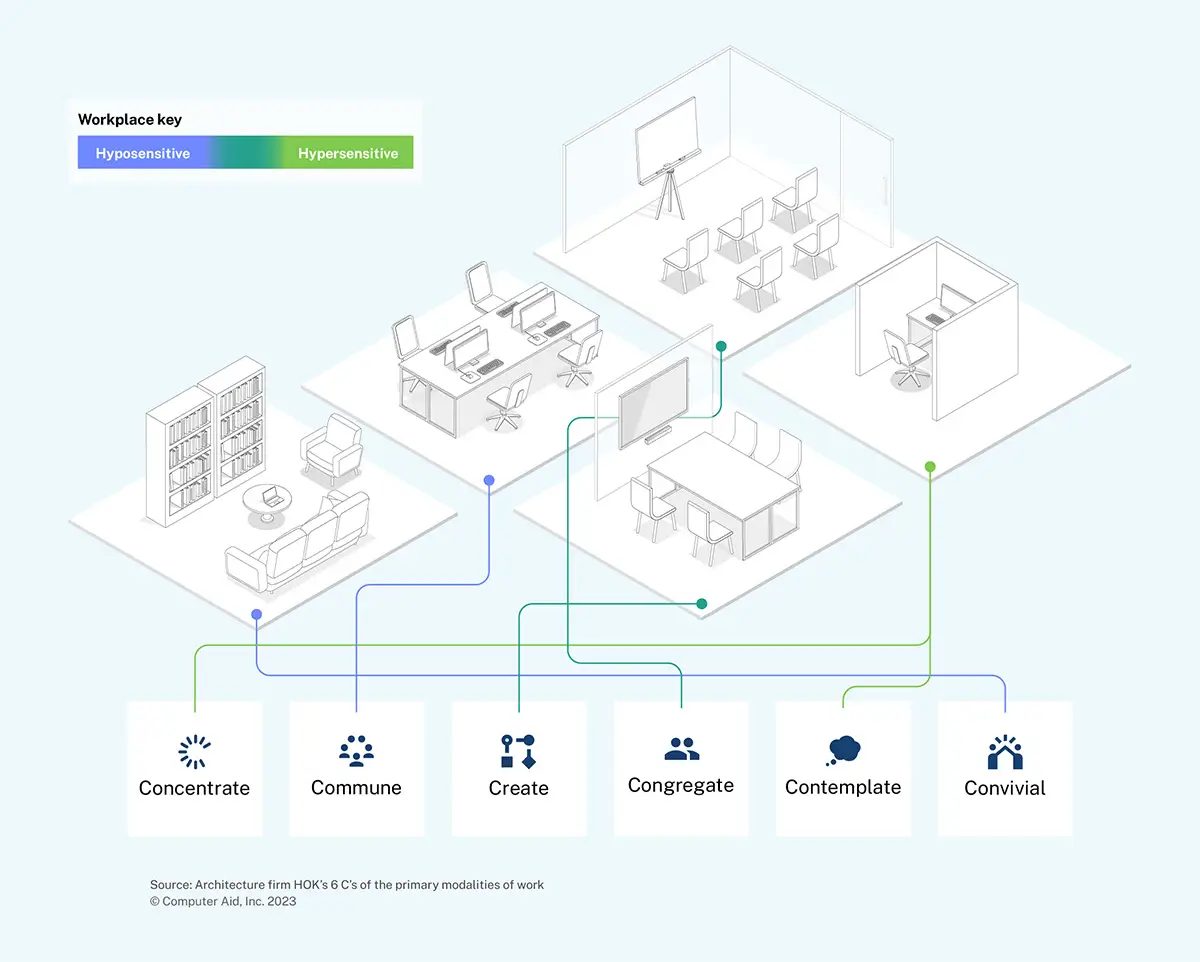 Workplace key

Hyposensitive Hypersensitive

Concentrate

Commune

Create

Congregate

Contemplate

Convivial

Source: Architecture firm HOK's 6 C's of the primary modalities of work
© Computer Aid, Inc. 2023